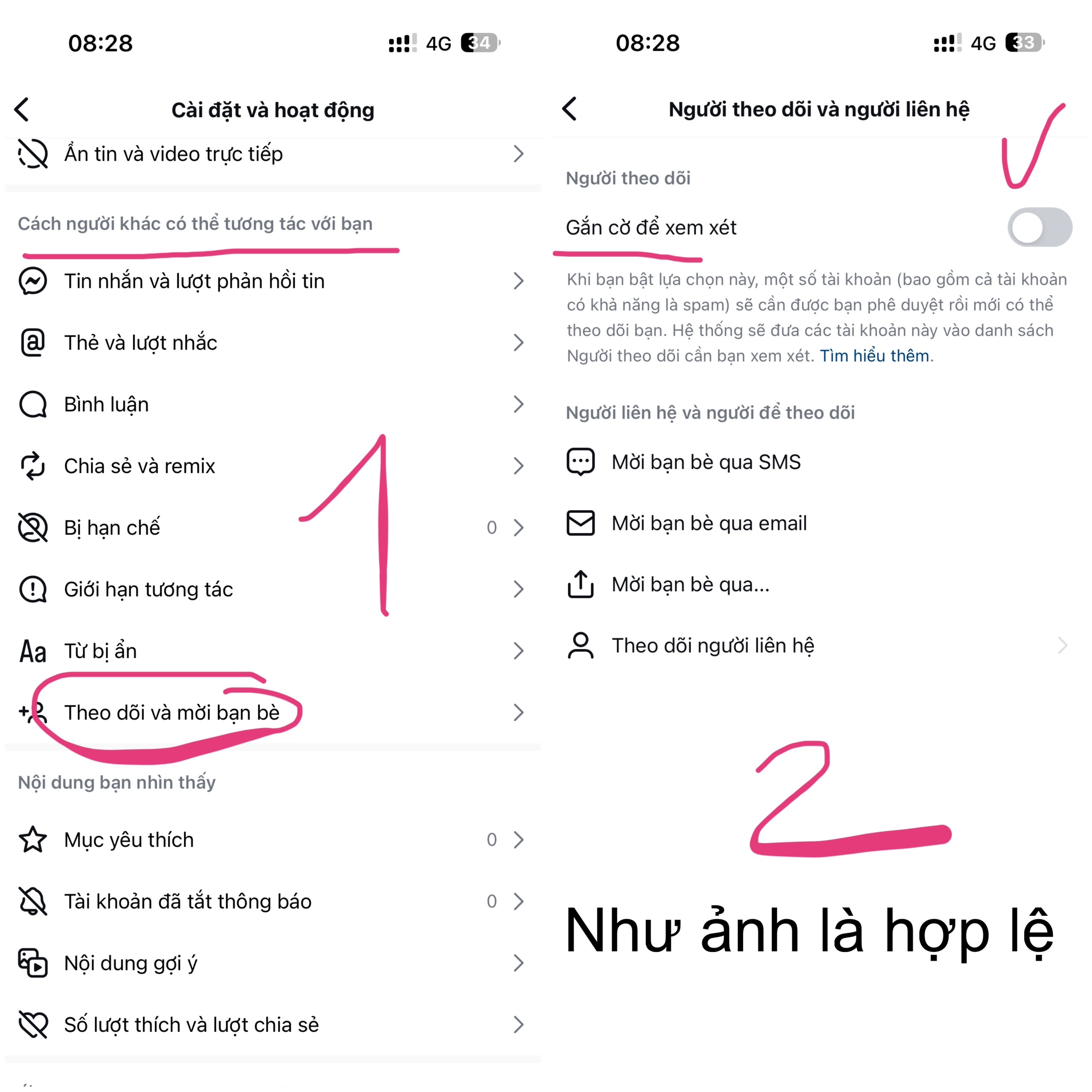 08:28
4G 34

Cài đặt và hoạt động

Ẩn tin và video trực tiếp

Cách người khác có thể tương tác với bạn

Tin nhắn và lượt phản hồi tin

Thẻ và lượt nhắc

Bình luận

Chia sẻ và remix

Bị hạn chế 0

Giới hạn tương tác

Aa Từ bị ẩn

Theo dõi và mời bạn bè

Nội dung bạn nhìn thấy

Mục yêu thích 0

Tài khoản đã tắt thông báo 0

Nội dung gợi ý

Số lượt thích và lượt chia sẻ

1

08:28
4G 33

Người theo dõi và người liên hệ

Người theo dõi

Gắn cờ để xem xét

Khi bạn bật lựa chọn này, một số tài khoản (bao gồm cả tài khoản có khả năng là spam) sẽ cần được bạn phê duyệt rồi mới có thể theo dõi bạn. Hệ thống sẽ đưa các tài khoản này vào danh sách Người theo dõi cần bạn xem xét. Tìm hiểu thêm.

Người liên hệ và người để theo dõi

Mời bạn bè qua SMS

Mời bạn bè qua email

Mời bạn bè qua...

Theo dõi người liên hệ

2

Như ảnh là hợp lệ